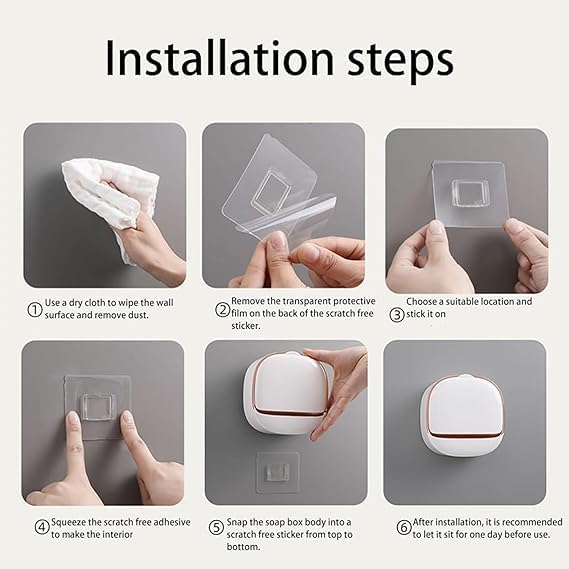 Installation steps

① Use a dry cloth to wipe the wall surface and remove dust.

② Remove the transparent protective film on the back of the scratch free sticker.

③ Choose a suitable location and stick it on

④ Squeeze the scratch free adhesive to make the interior

⑤ Snap the soap box body into a scratch free sticker from top to bottom.

⑥ After installation, it is recommended to let it sit for one day before use.