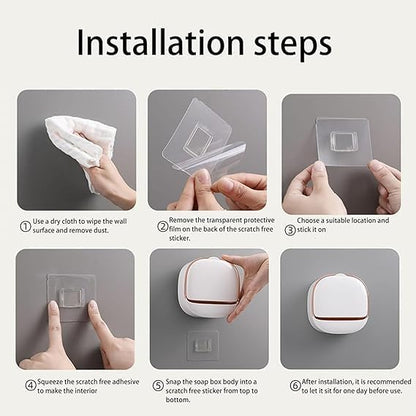 Installation steps

① Use a dry cloth to wipe the wall surface and remove dust.

② Remove the transparent protective film on the back of the scratch free sticker.

③ Choose a suitable location and stick it on

④ Squeeze the scratch free adhesive to make the interior

⑤ Snap the soap box body into a scratch free sticker from top to bottom.

⑥ After installation, it is recommended to let it sit for one day before use.